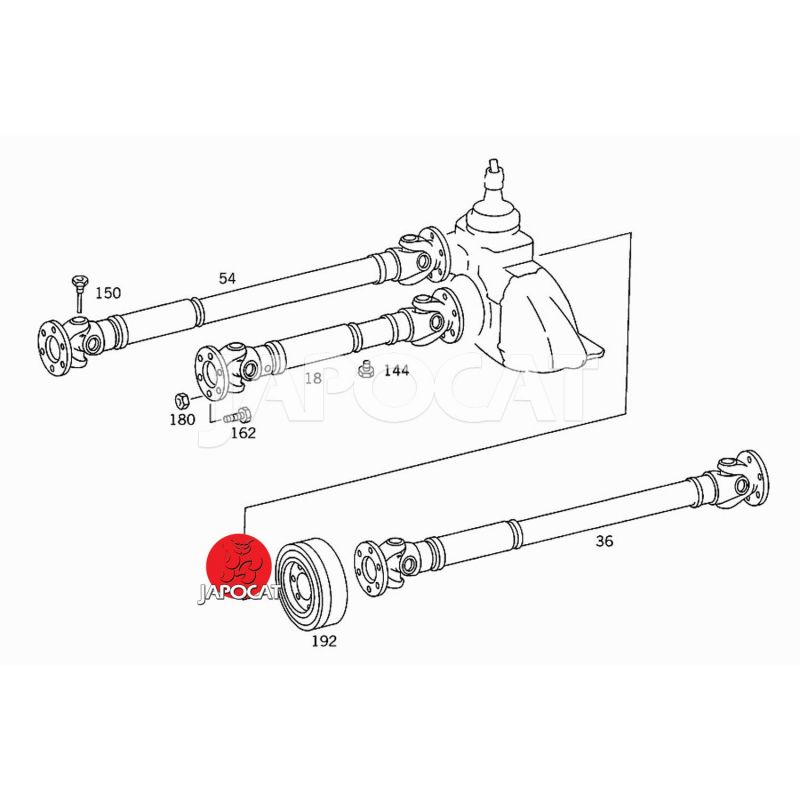 54
150
18
144
180
162
JAPOCAT
36
JAPOCAT
192