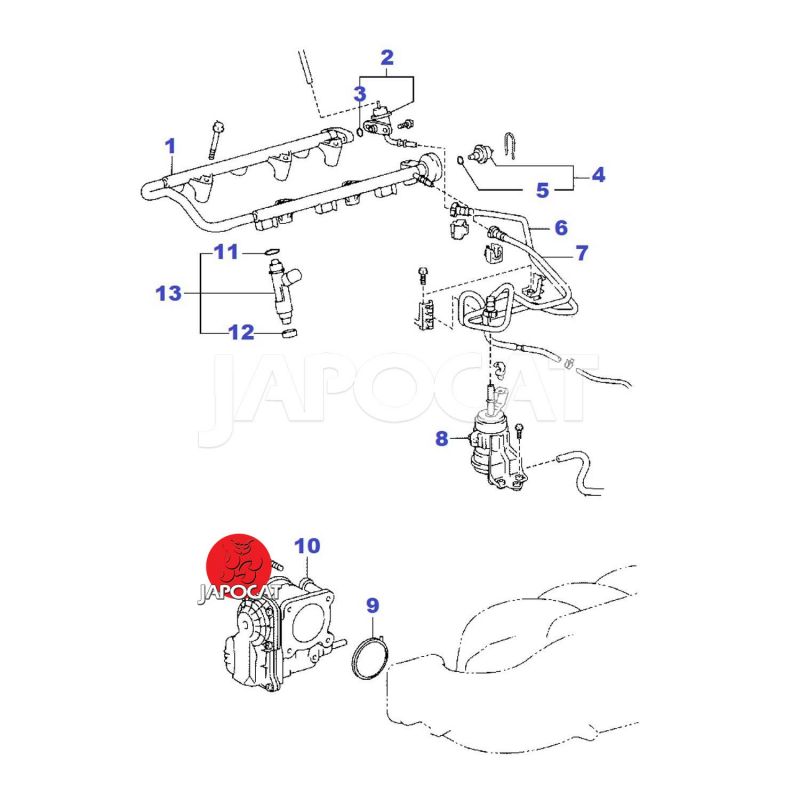 2
3
1
4
5
6
7
11
13
12
JAPOCAT
8
10
JAPOCAT
9