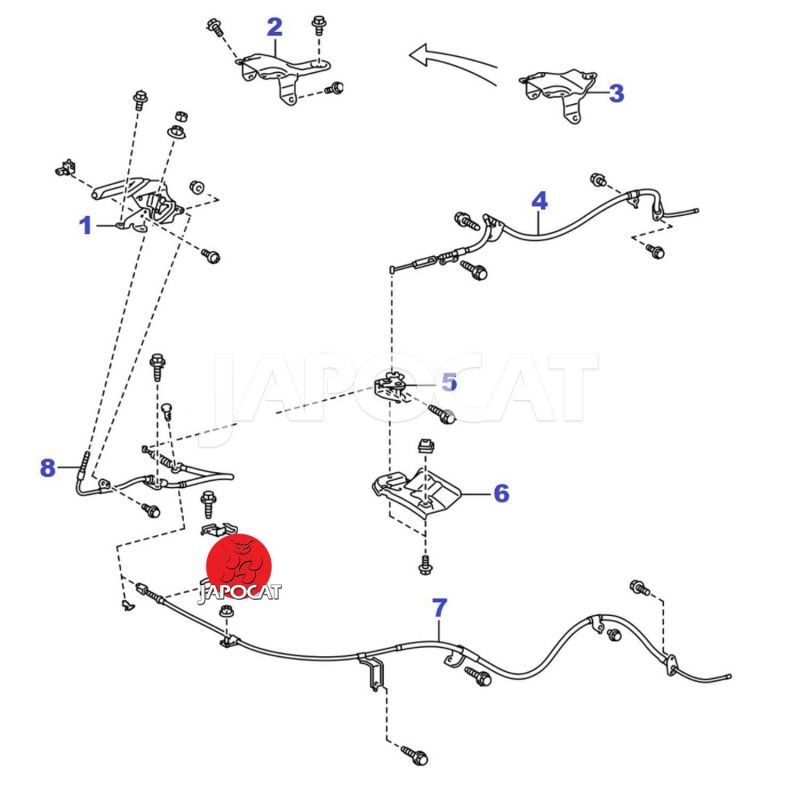 2
3
1
4
JAPOCAT
5
8
6
JAPOCAT
7