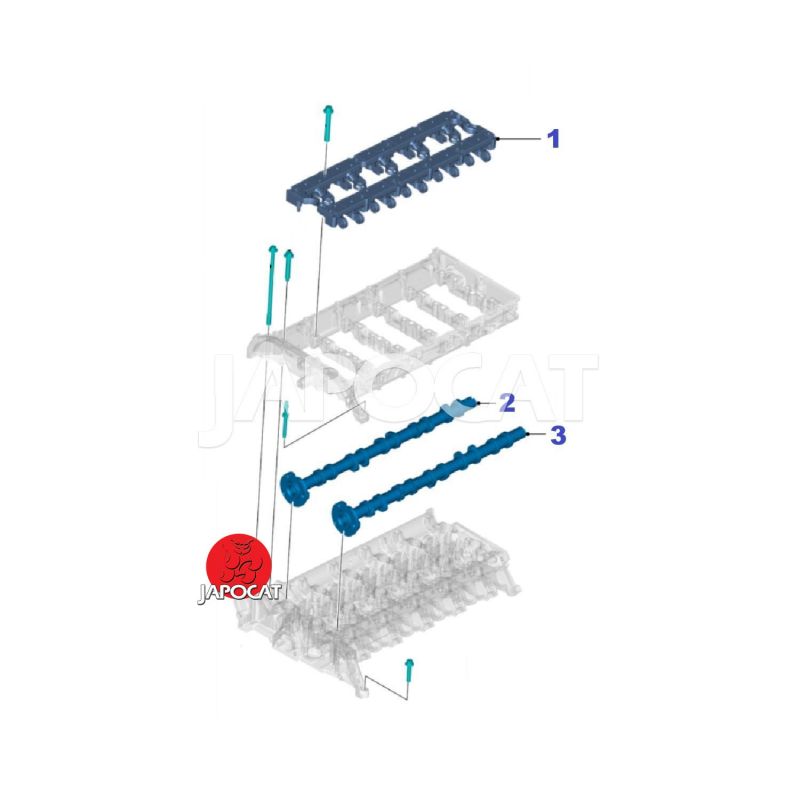 1
JAPOCAT
2
3
JAPOCAT