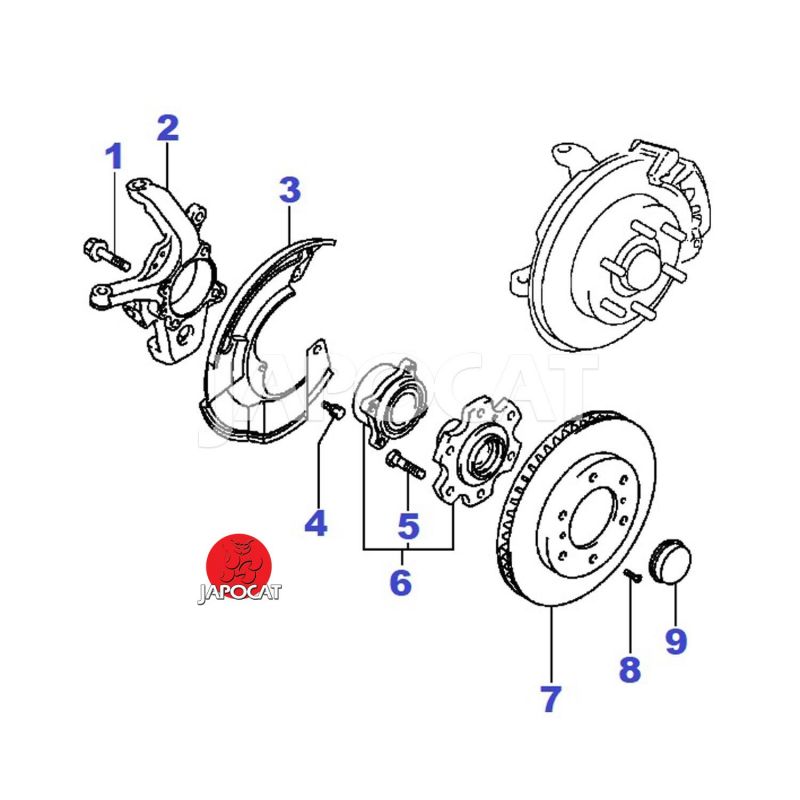 1
2
3
JAPOCAT
4
5
6
JAPOCAT
7
8
9