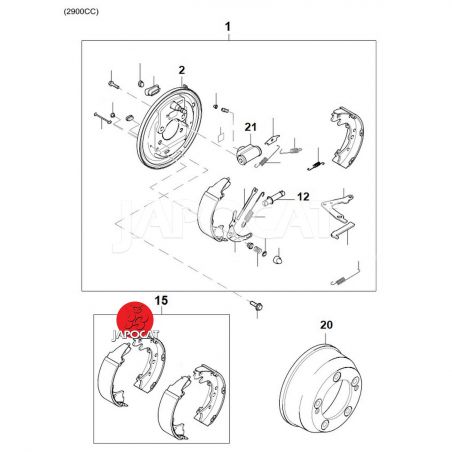 (2900CC)

1

2

21

12

JAPOCAT

15

JAPOCAT

20