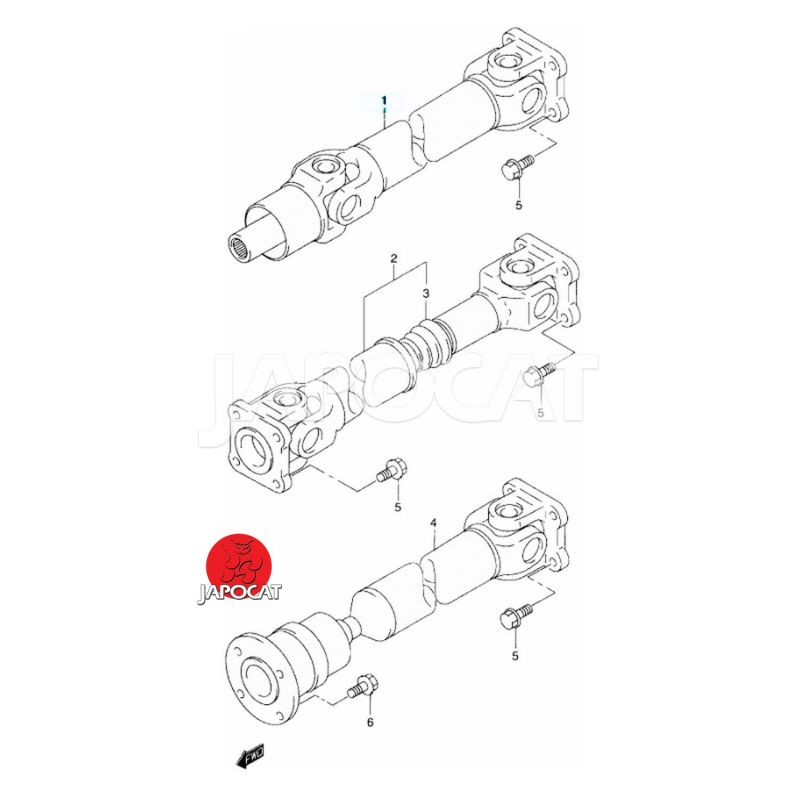 1
5
2
3
JAPOCAT
5
5
4
JAPOCAT
5
6
FWD