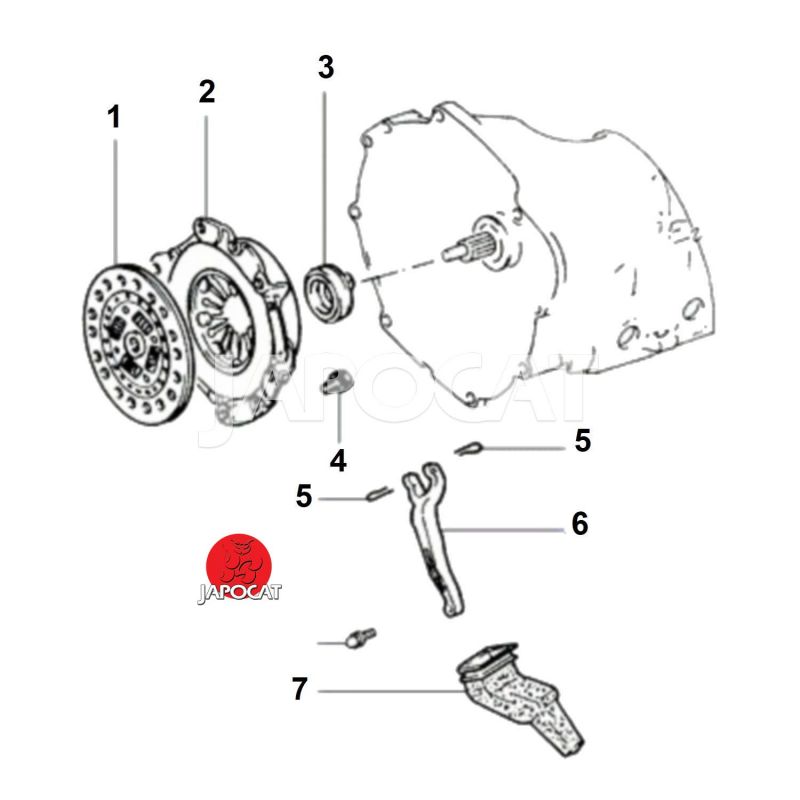 1
2
3
JAPOCAT
4
5
5
6
JAPOCAT
7