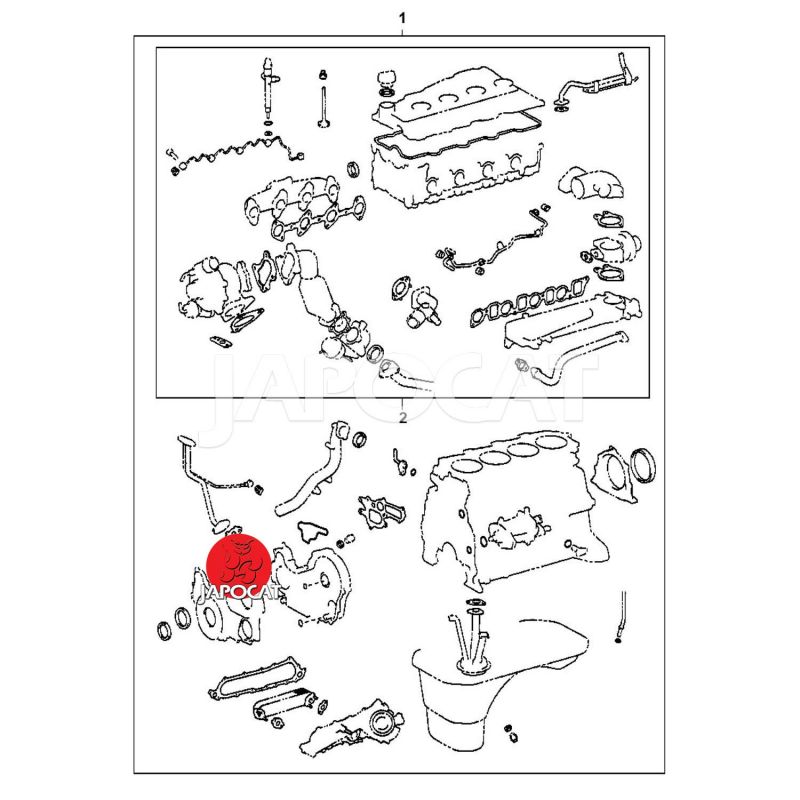 1

JAPOCAT

2

JAPOCAT