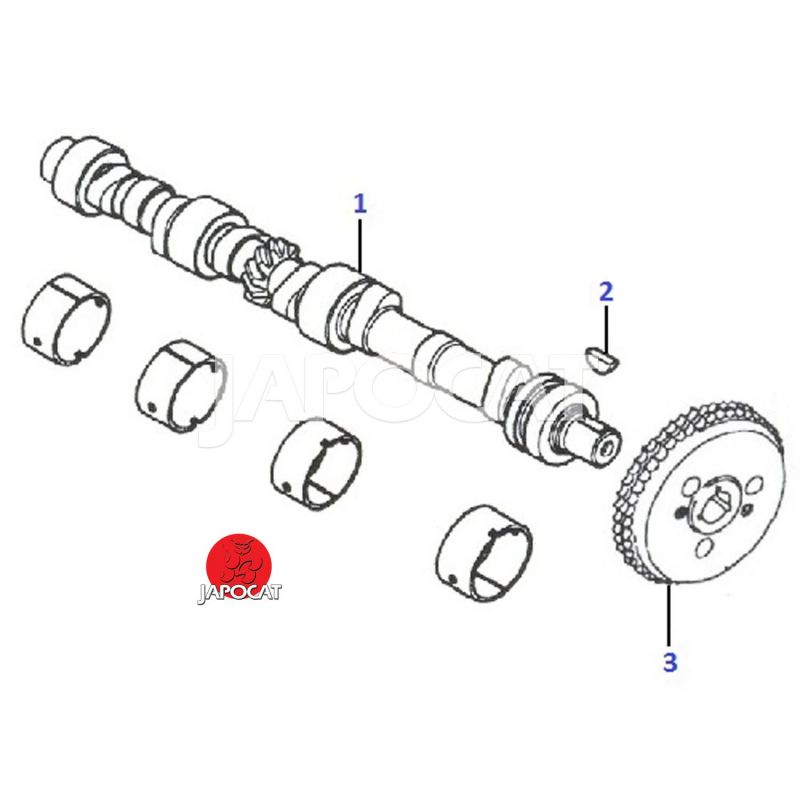 1
2
JAPOCAT
JAPOCAT
3