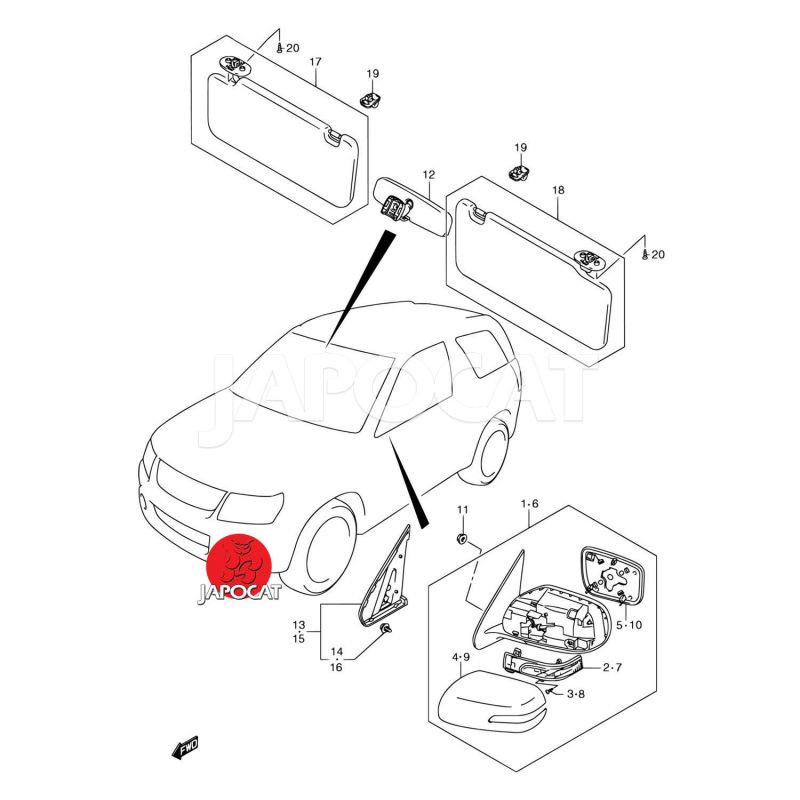 20
17
19
19
12
18
20
JAPOCAT
11
1·6
JAPOCAT
5·10
13
15
14
16
4·9
2·7
3·8
FWD