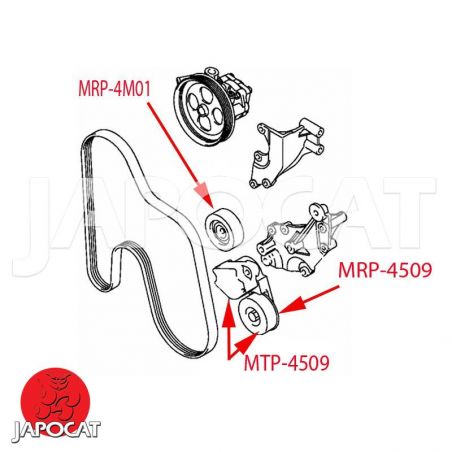 MRP-4M01

JAPOCAT

MRP-4509

MTP-4509

JAPOCAT