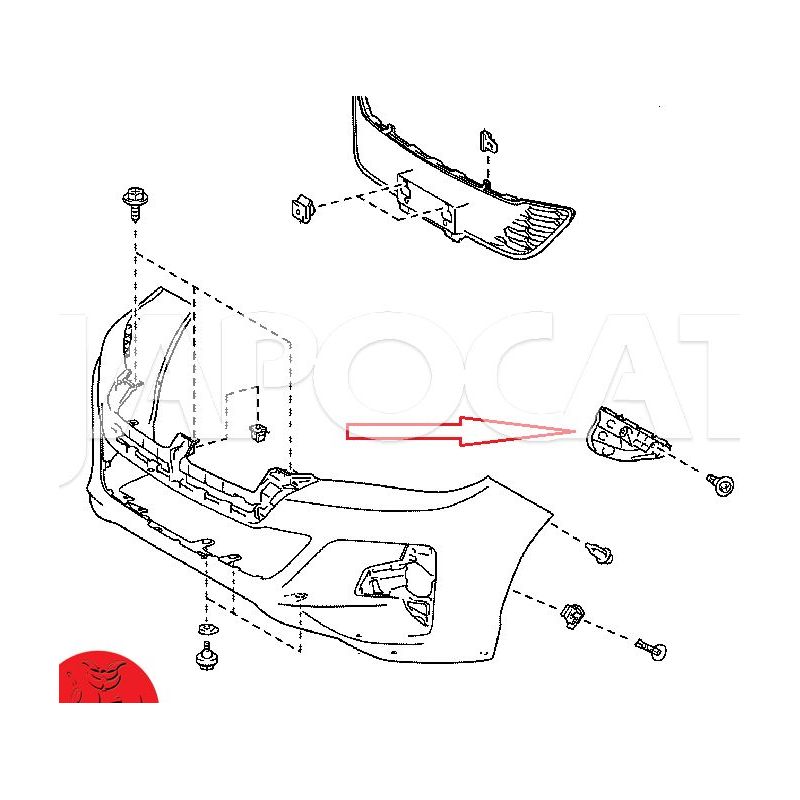 JAPOCAT