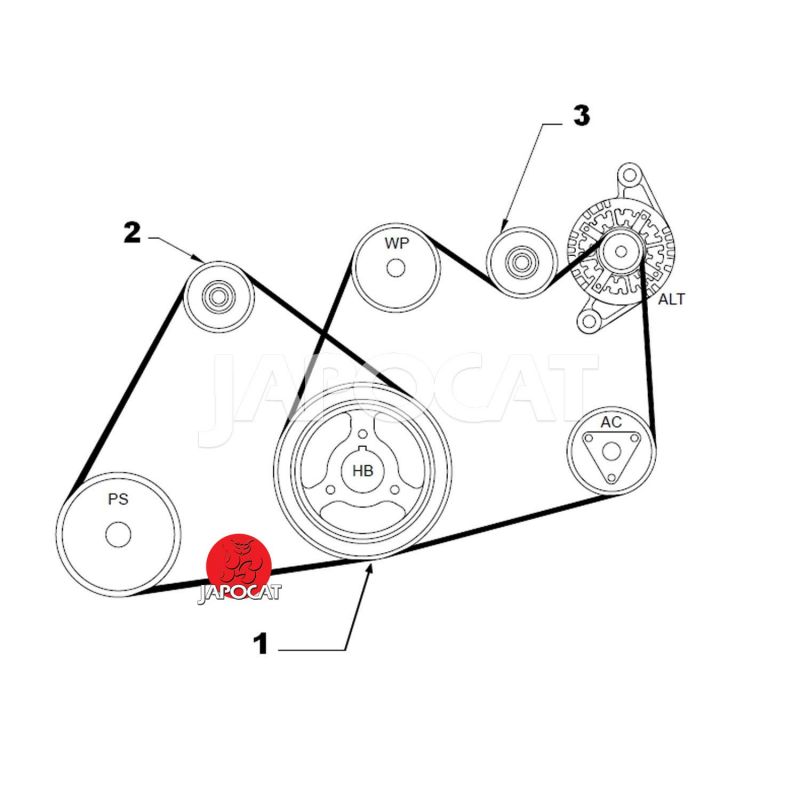 3

2

WP

ALT

JAPOCAT

AC

HB

PS

JAPOCAT

1