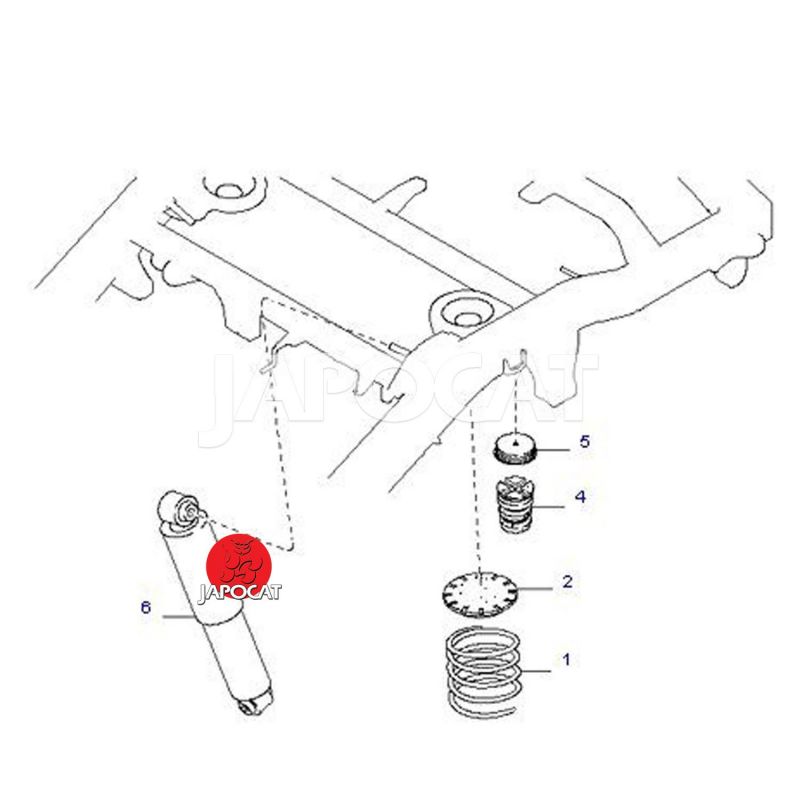 JAPOCAT

5
4
2
1
6

JAPOCAT