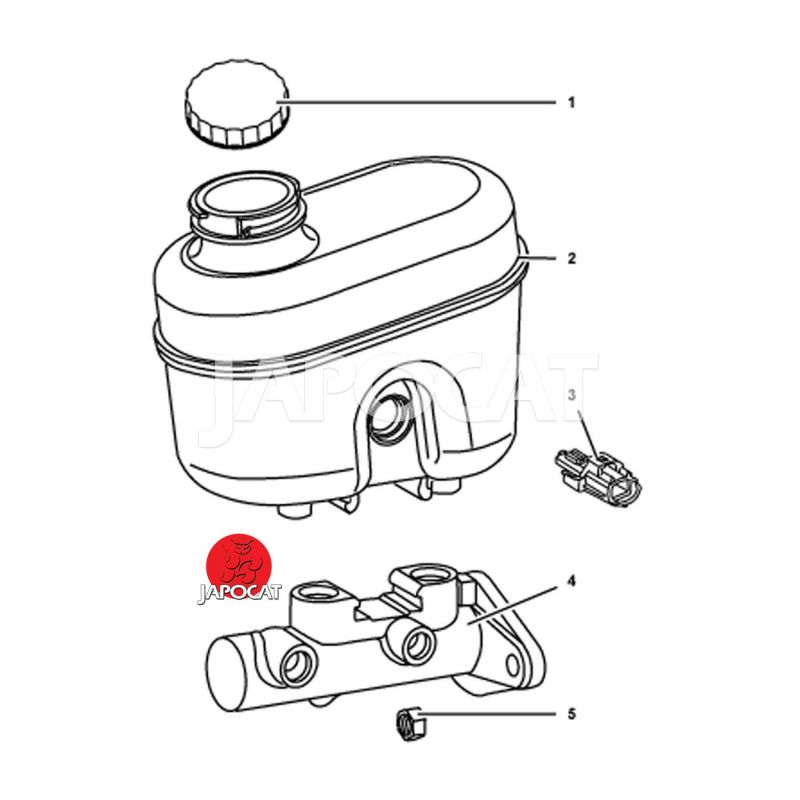 1
2
JAPOCAT
3
JAPOCAT
4
5