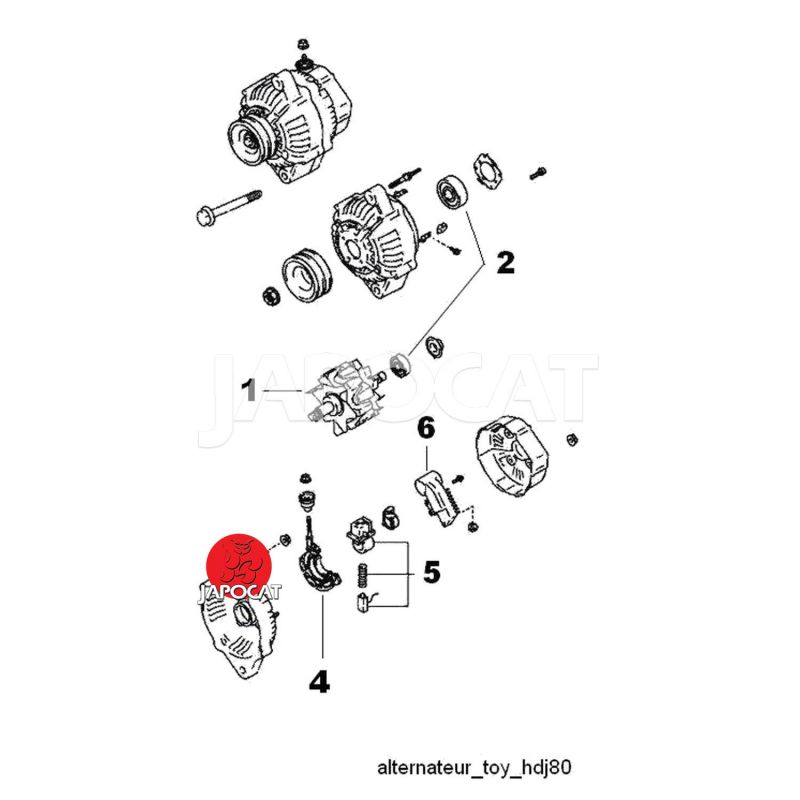 2

JAPOCAT

1

6

5

JAPOCAT

4

alternateur_toy_hdj80