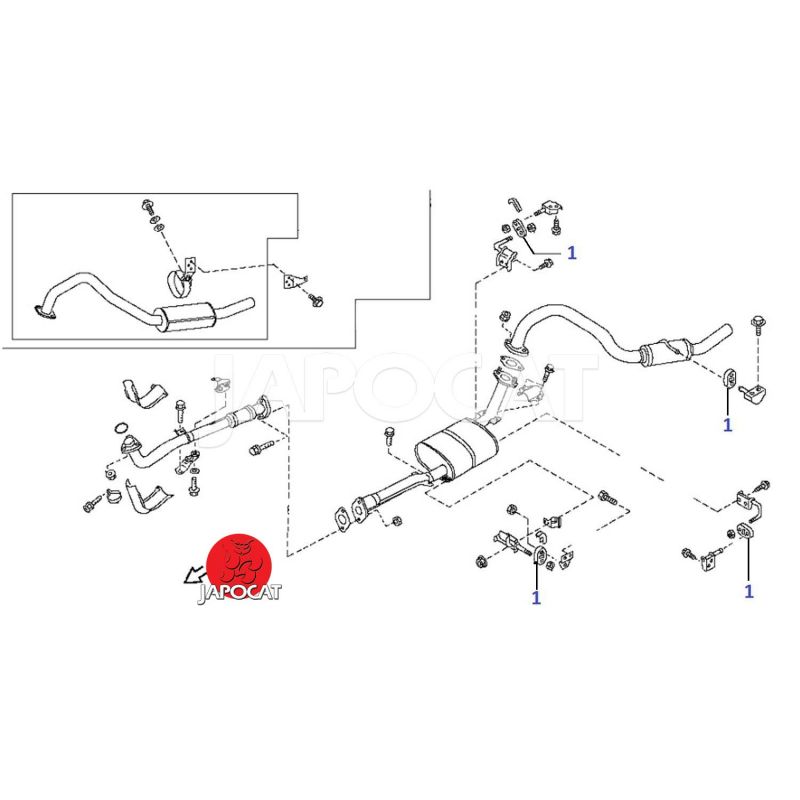 1
JAPOCAT
1
1
1
JAPOCAT