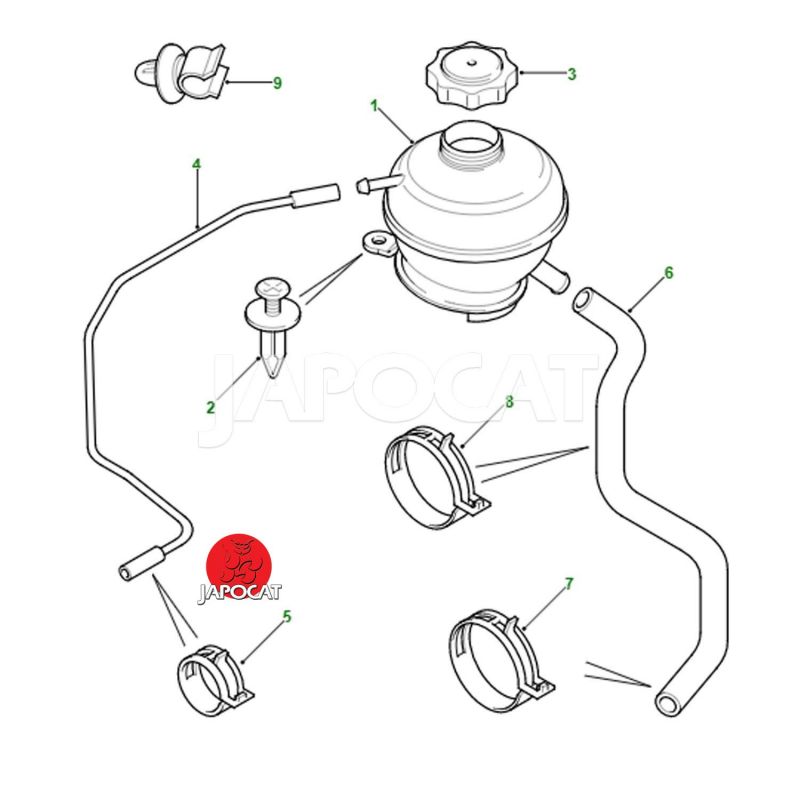 9

3

1

4

6

2

JAPOCAT

8

JAPOCAT

7

5