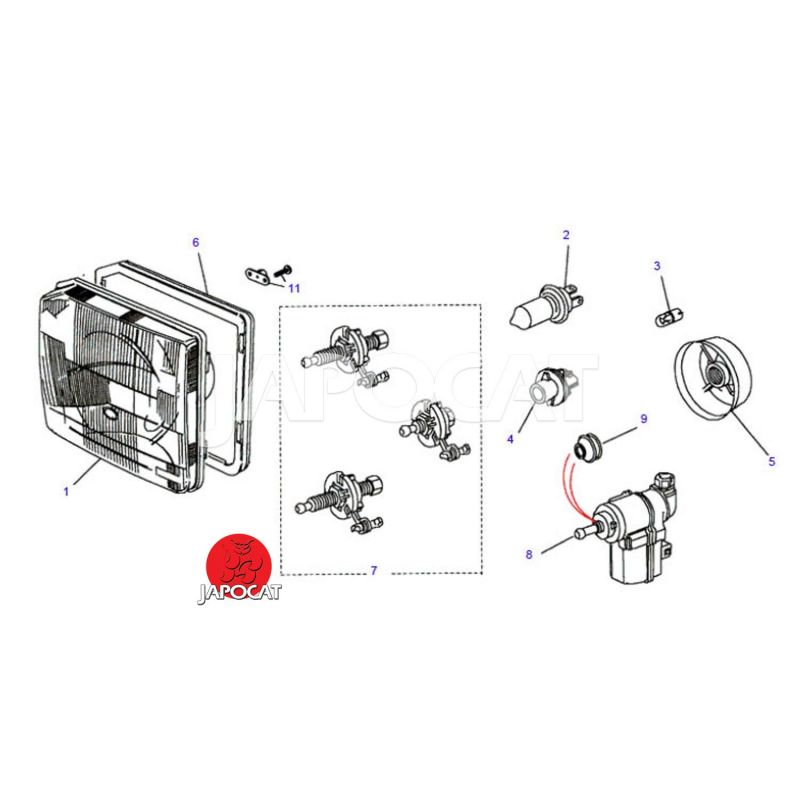 6
11
2
3
JAPOCAT
4
9
5
1
8
7
JAPOCAT