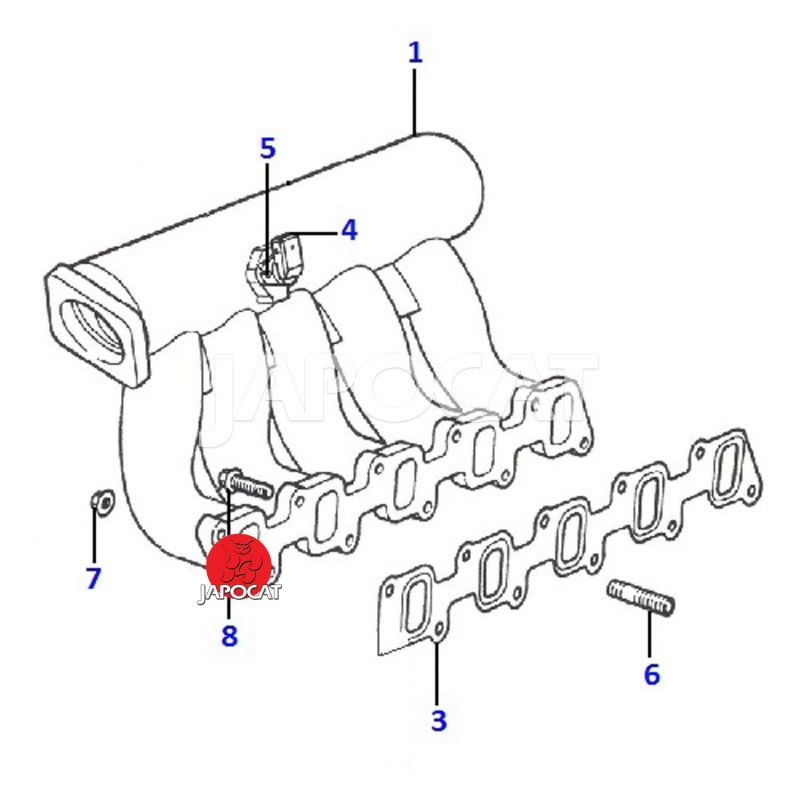 1
5
4
JAPOCAT
7
JAPOCAT
8
6
3