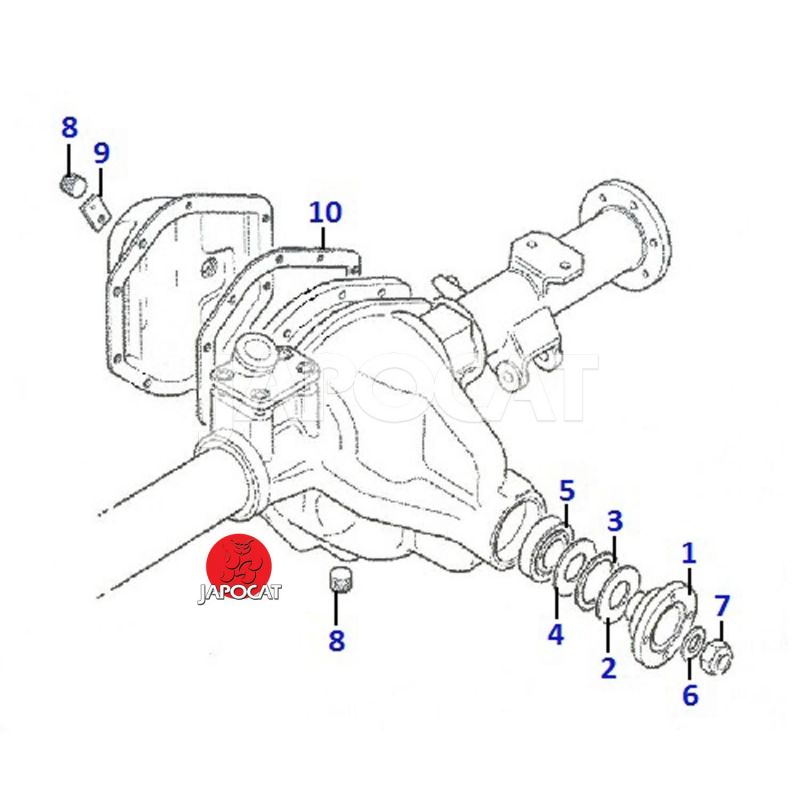 8
9
10
JAPOCAT
5
3
1
7
JAPOCAT
8
4
2
6