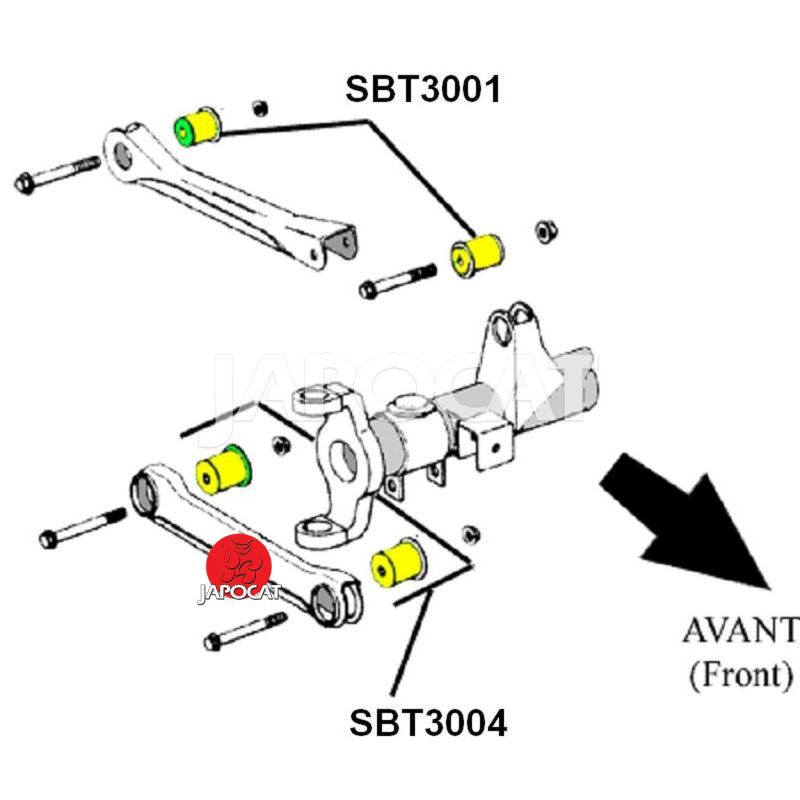 SBT3001

JAPOCAT

JAPOCAT

AVANT
(Front)

SBT3004