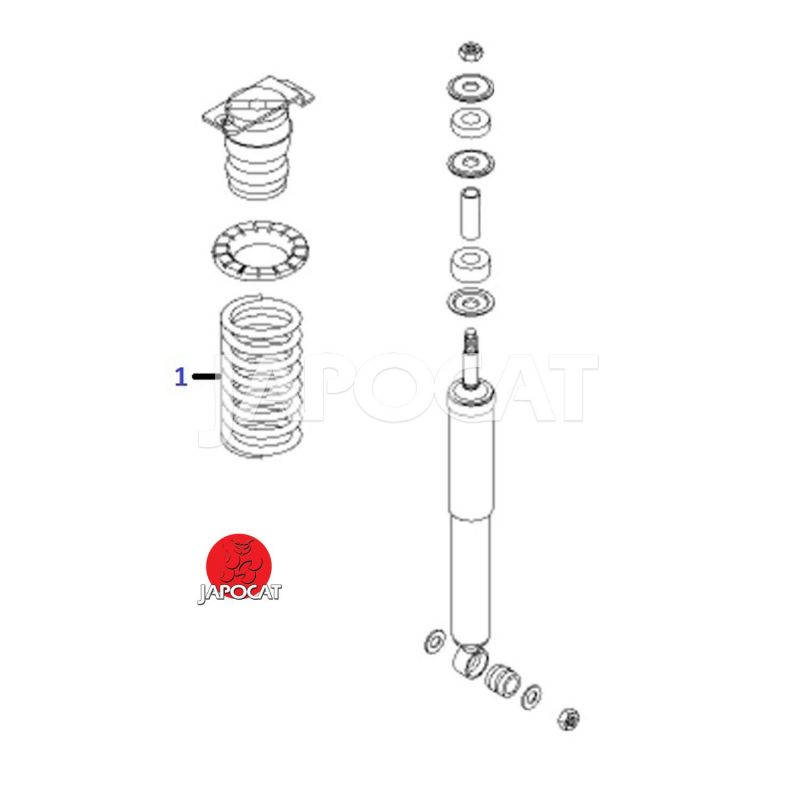 1

JAPOCAT

JAPOCAT