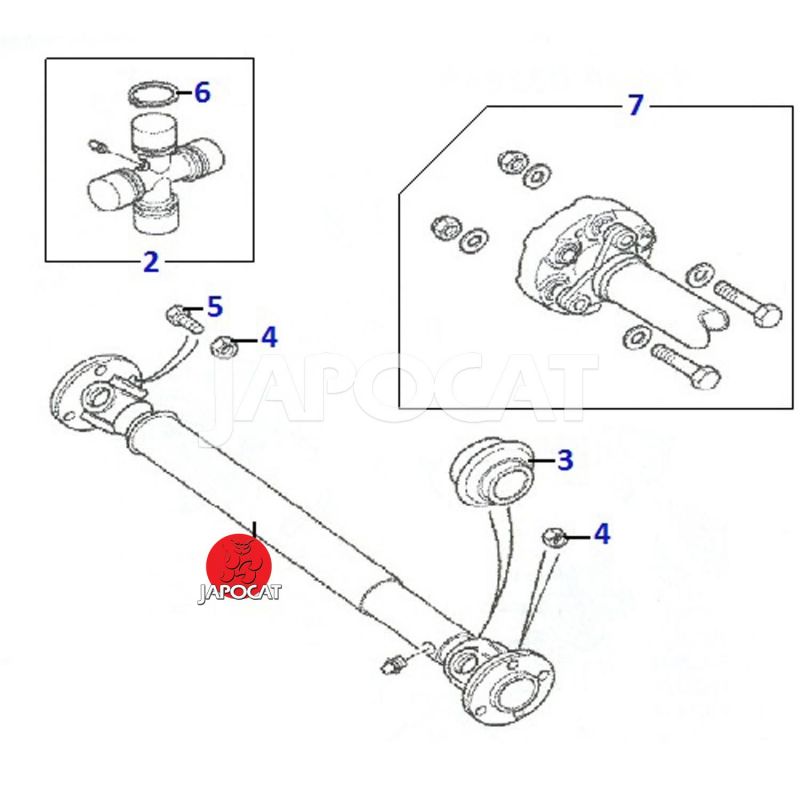 6
2
7
5
4
JAPOCAT
3
4
JAPOCAT