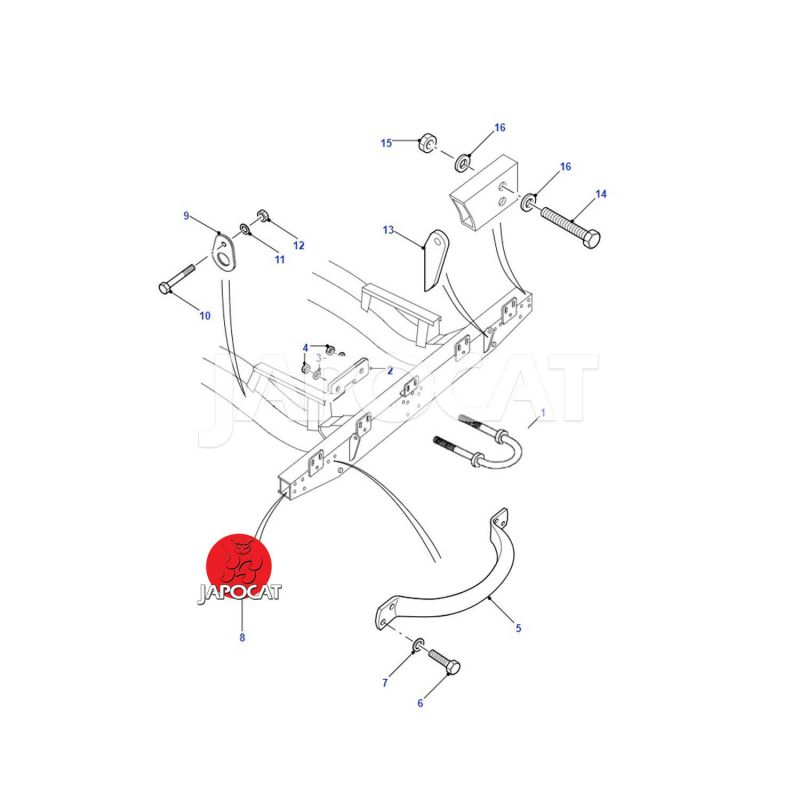 15
16
16
14
9
12
11
13
10
4
3
2
JAPOCAT
1
JAPOCAT
8
5
7
6