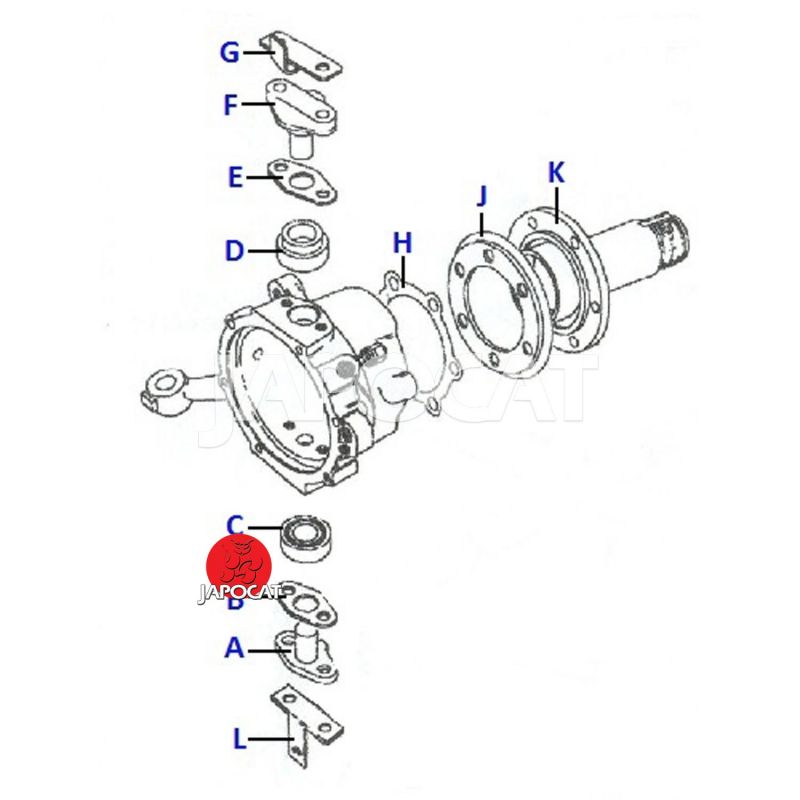 G
F
E
D
H
J
K
JAPOCAT
C
JAPOCAT
B
A
L