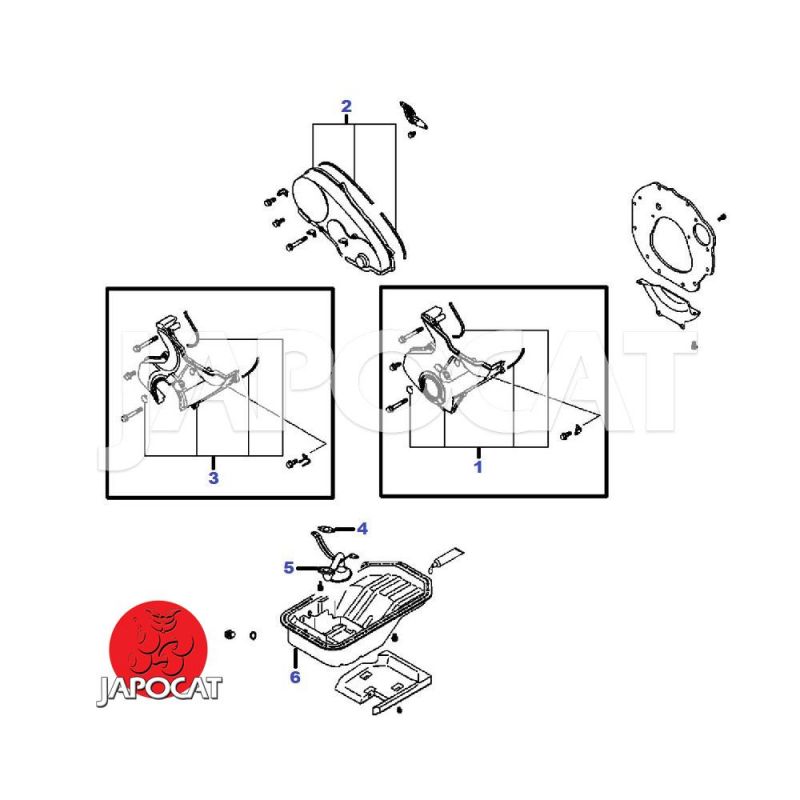 2

JAPOCAT

3

1

4

5

6

JAPOCAT