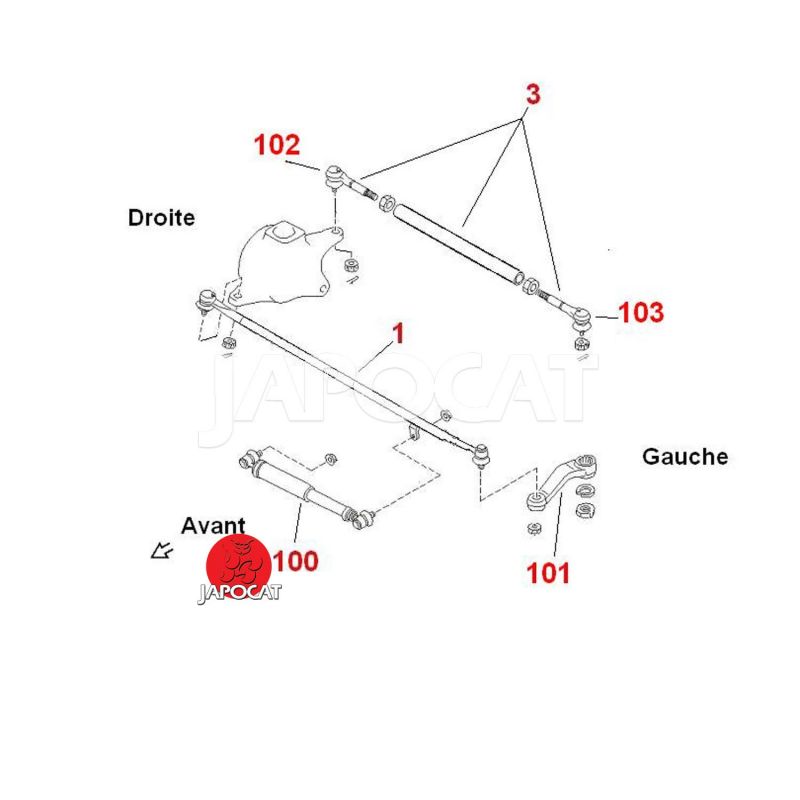 3

102

Droite

103

1

JAPOCAT

Gauche

Avant

100

101

JAPOCAT