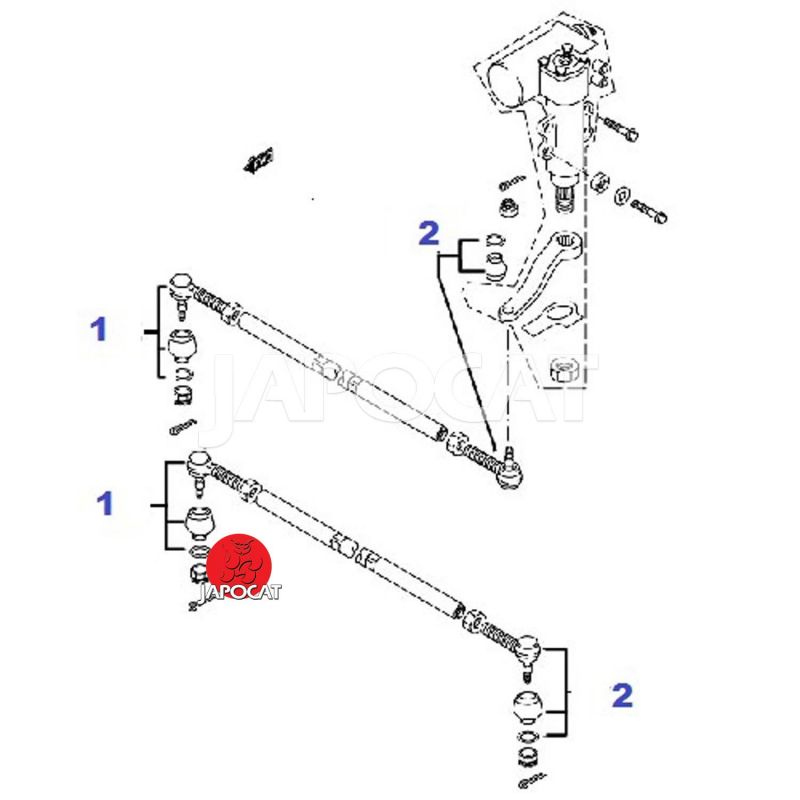 2

1

JAPOCAT

1

JAPOCAT

2