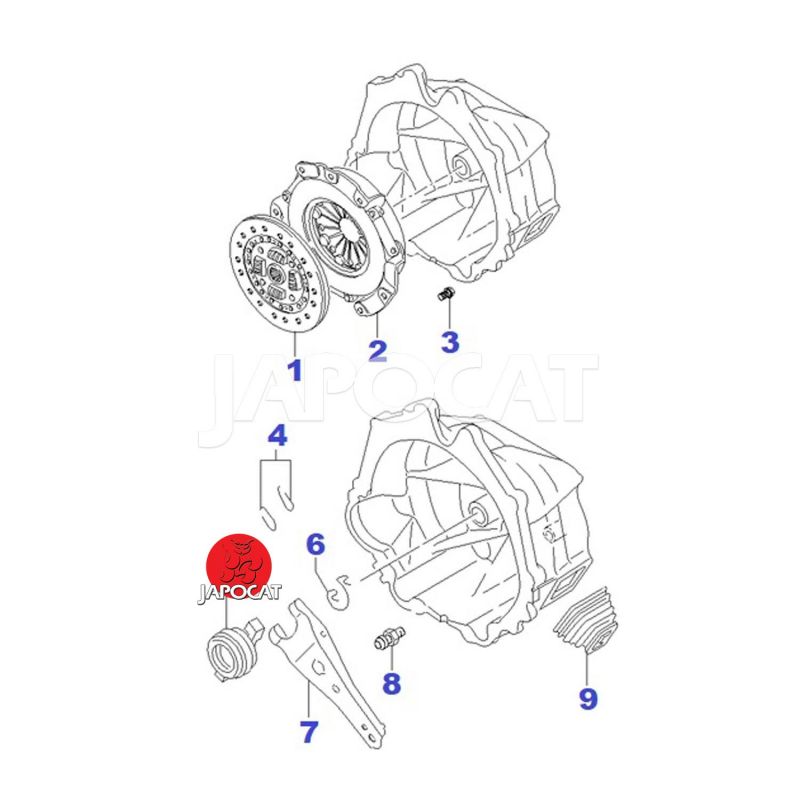 1
2
3
JAPOCAT
4
6
JAPOCAT
7
8
9