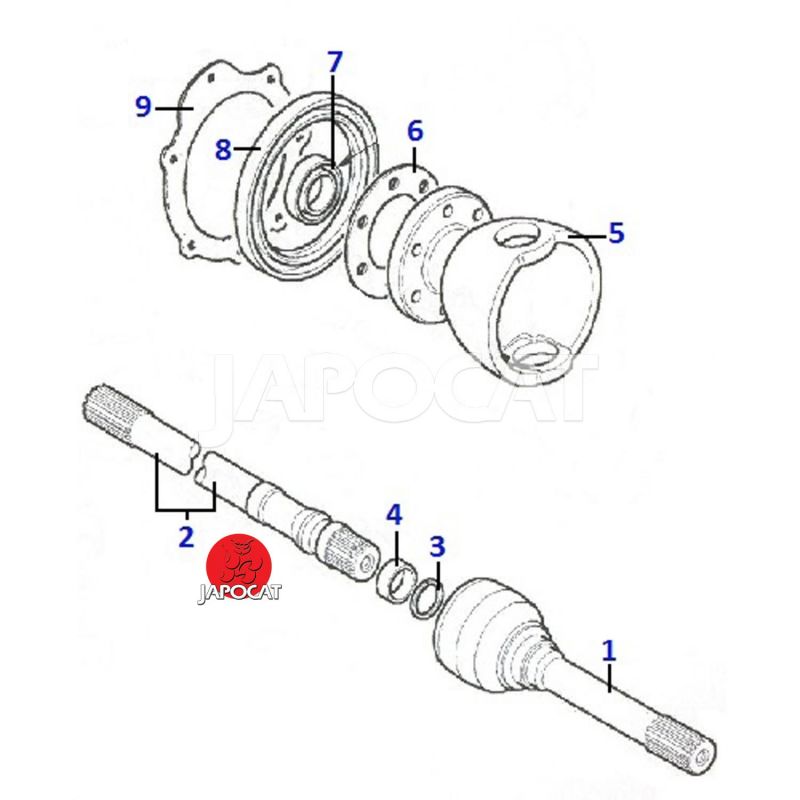 7
9
8
6
5
JAPOCAT
2
4
3
JAPOCAT
1