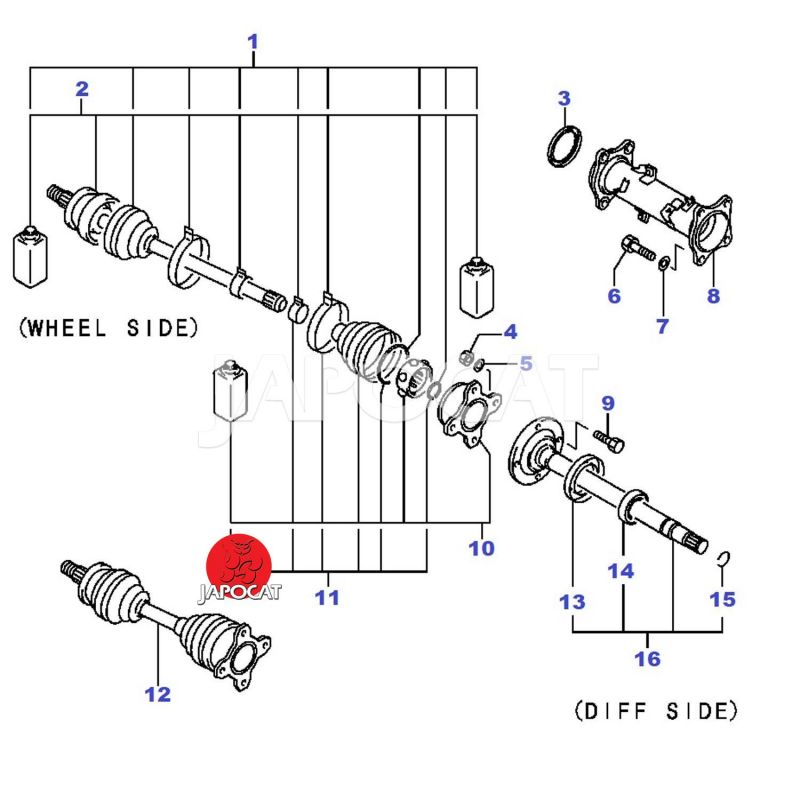 1
2
3
(WHEEL SIDE)
6
7
8
4
5
JAPOCAT
9
10
JAPOCAT
11
12
13
14
15
16
(DIFF SIDE)