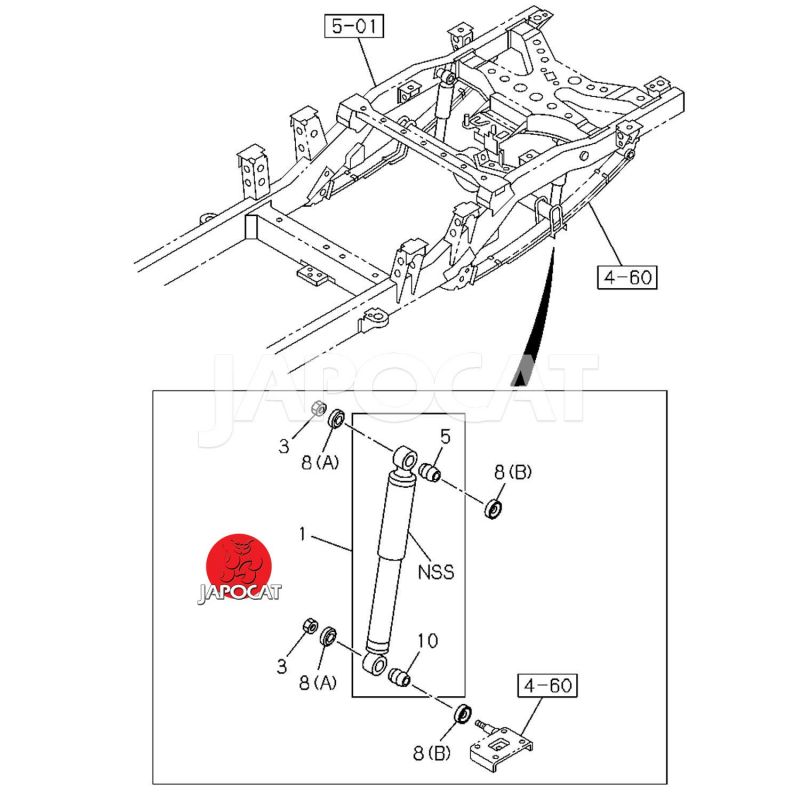 5-01

4-60

JAPOCAT

3

8(A)

5

8(B)

1

NSS

JAPOCAT

3

8(A)

10

4-60

8(B)