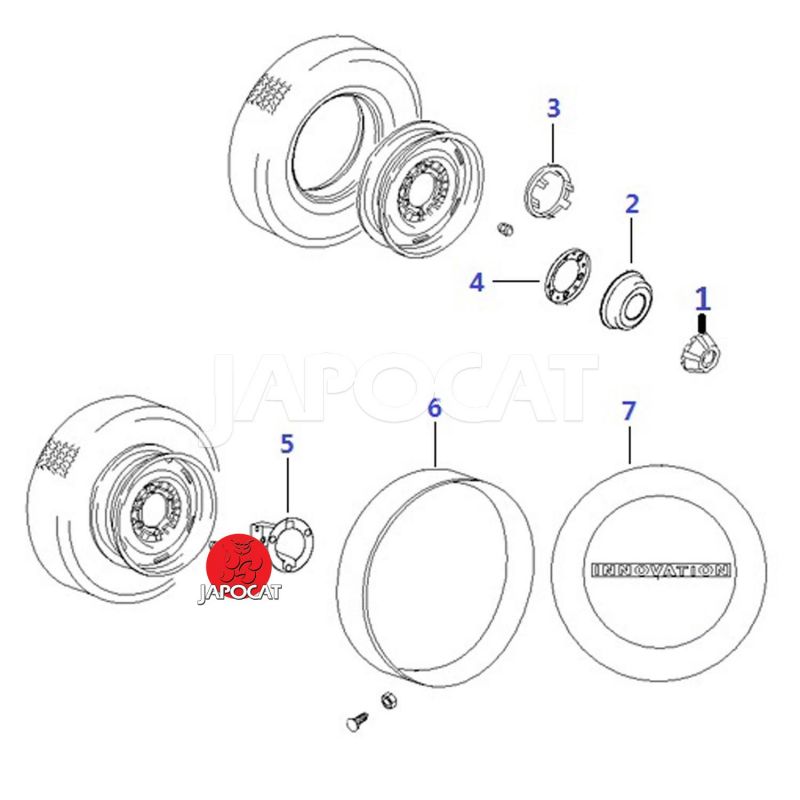 3
2
4
1
JAPOCAT
6
7
5
INNOVATION
JAPOCAT