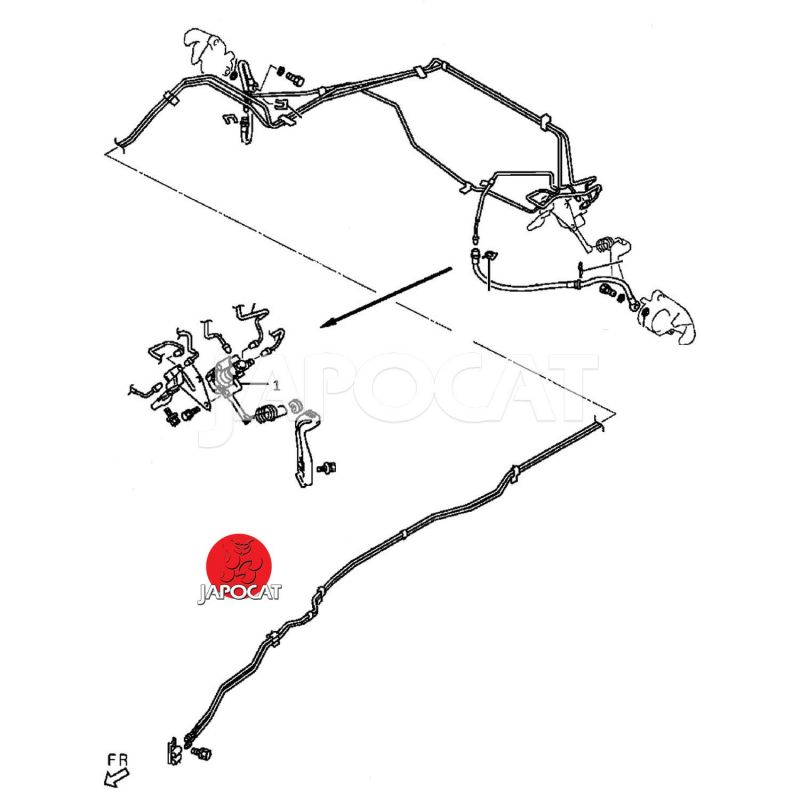 JAPOCAT

1

JAPOCAT

FR