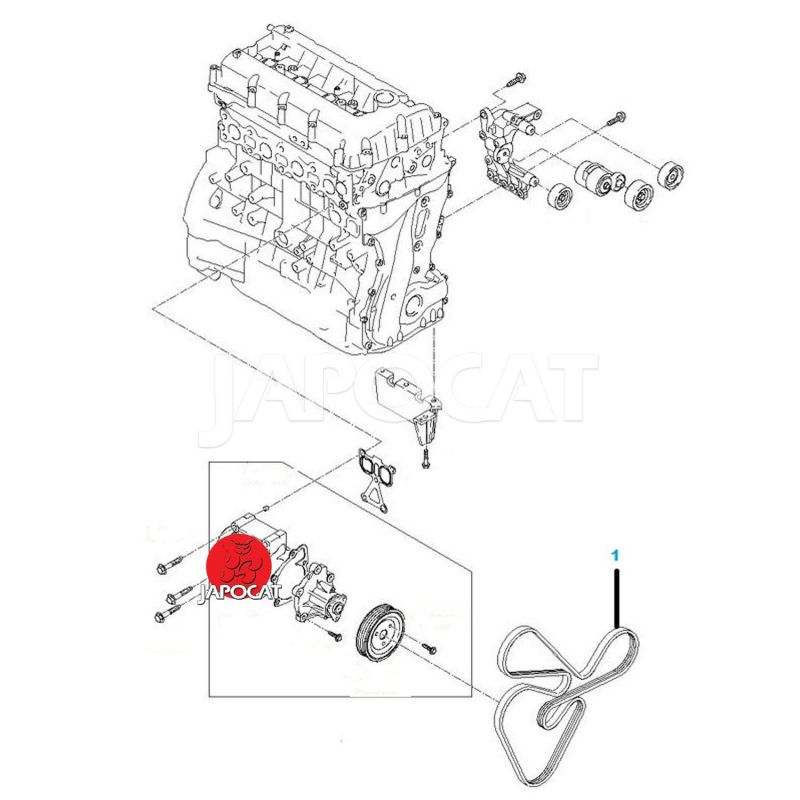 JAPOCAT

JAPOCAT

1