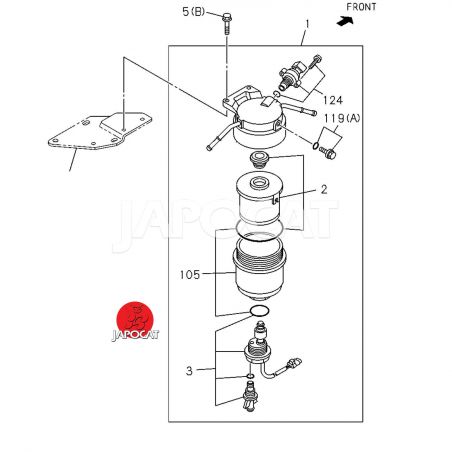 5(B)

FRONT

1

124

119(A)

2

JAPOCAT

105

JAPOCAT

3