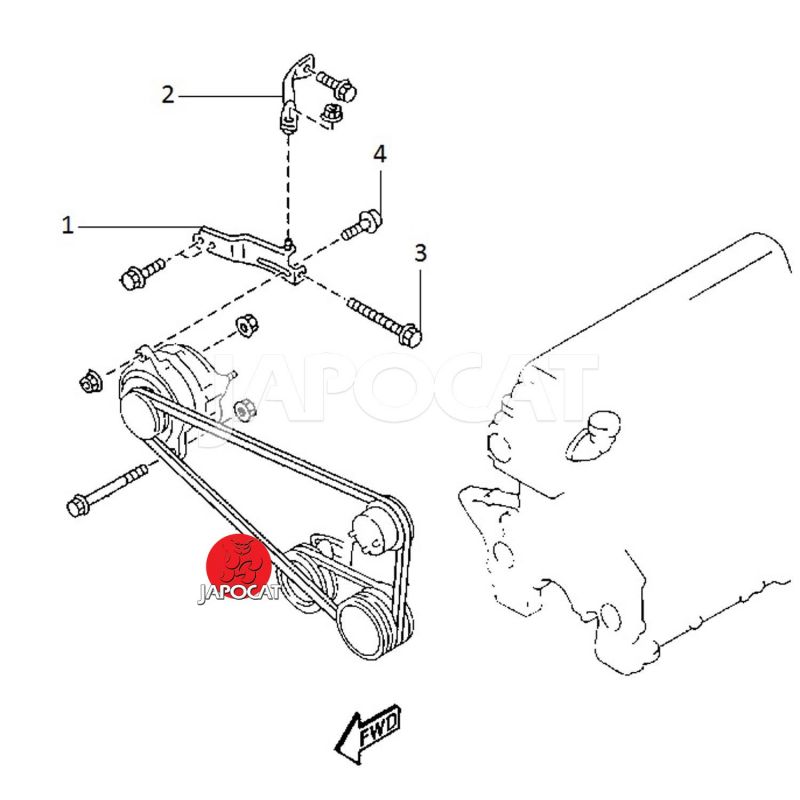 2

4

1

3

JAPOCAT

JAPOCAT

FWD