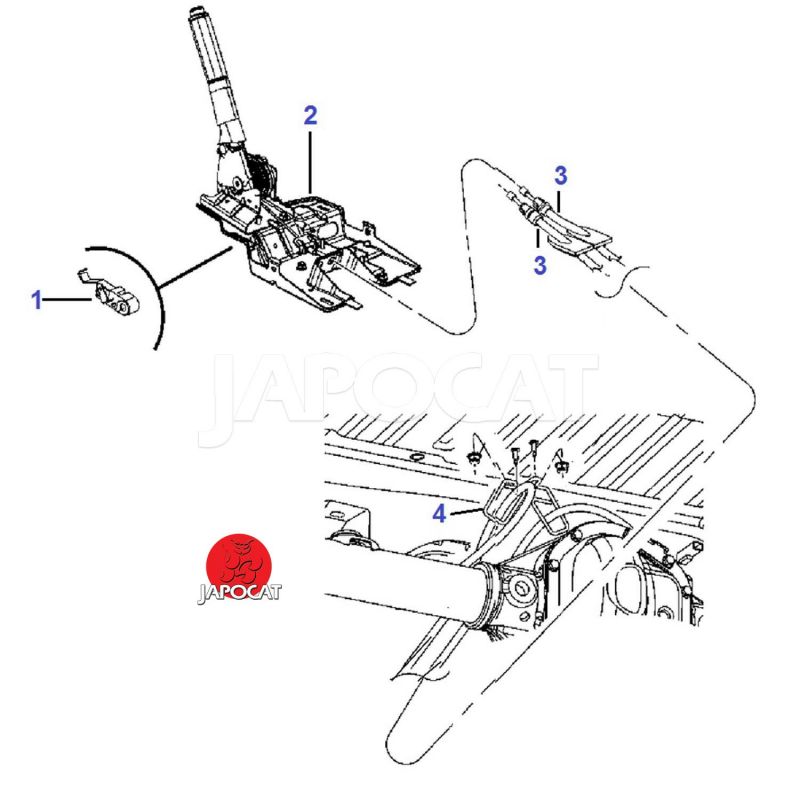 2

3

3

1

JAPOCAT

4

JAPOCAT