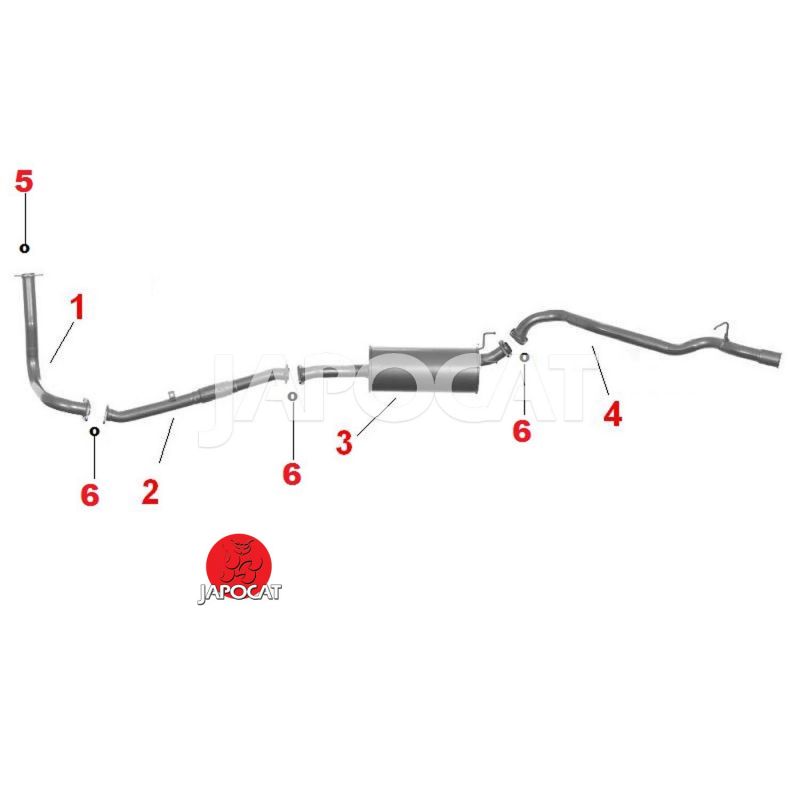 5
1
JAPOCAT
6
2
6
3
6
4
JAPOCAT