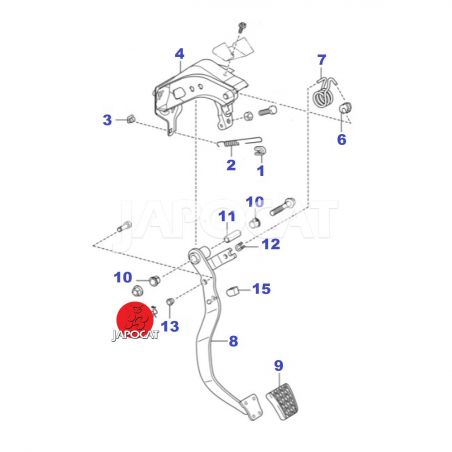 4
7
3
6
2
1
JAPOCAT
10
11
12
10
15
13
JAPOCAT
8
9