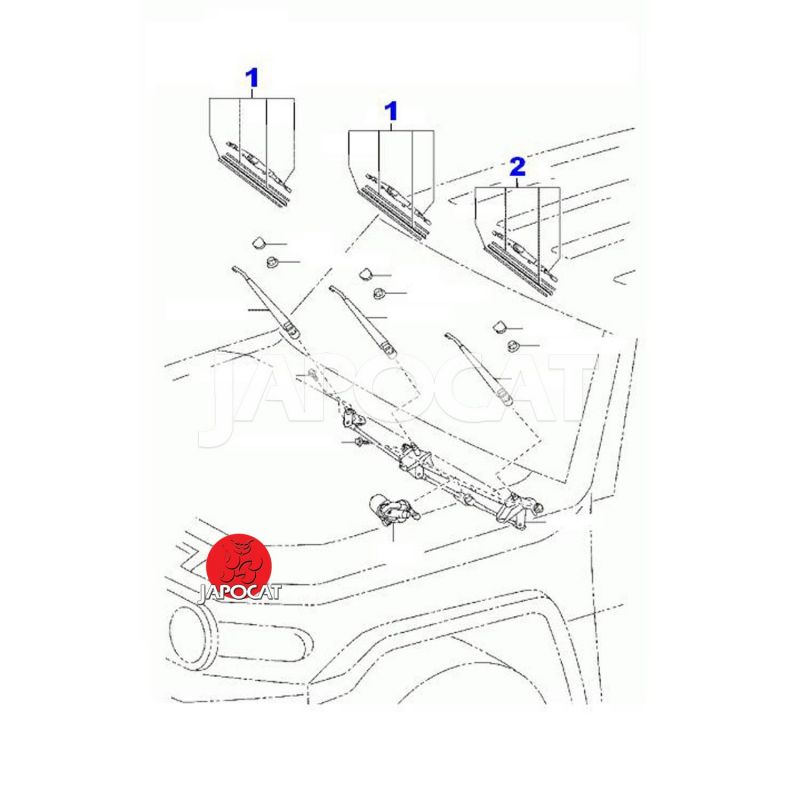 1
1
2
JAPOCAT
JAPOCAT