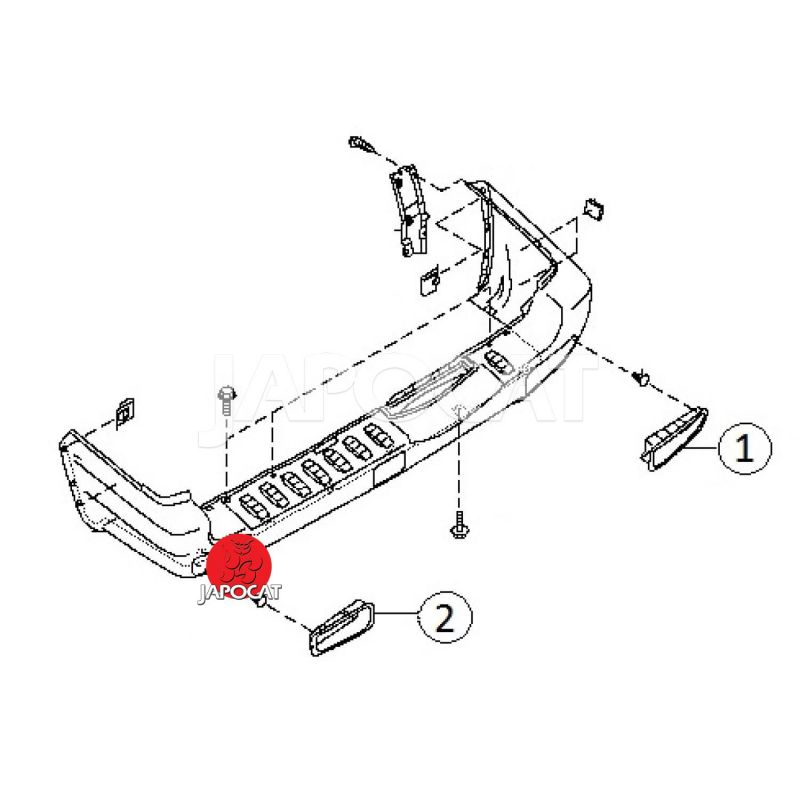 JAPOCAT

1

JAPOCAT

2