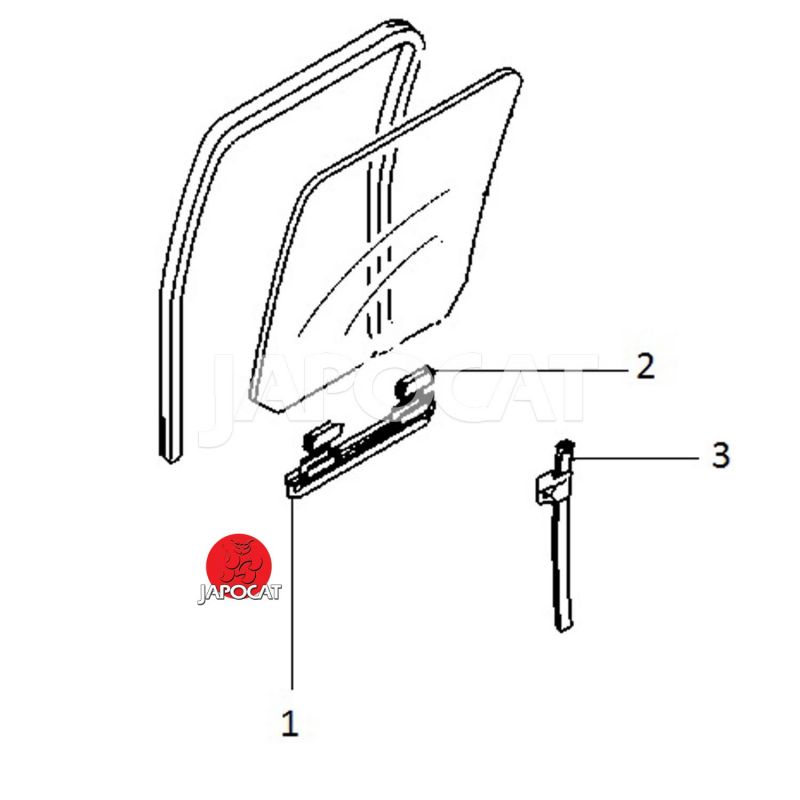 JAPOCAT

2

3

JAPOCAT

1