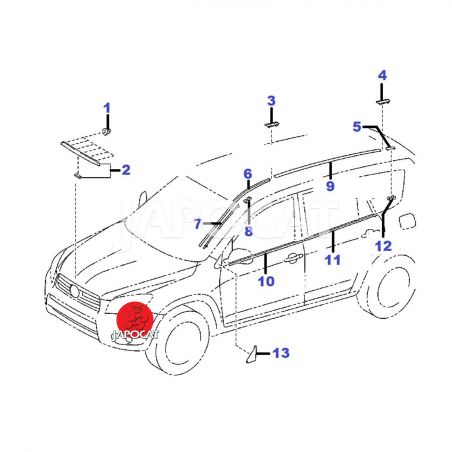 1
2
3
4
5
6
7
8
9
10
11
12
13
JAPOCAT
JAPOCAT