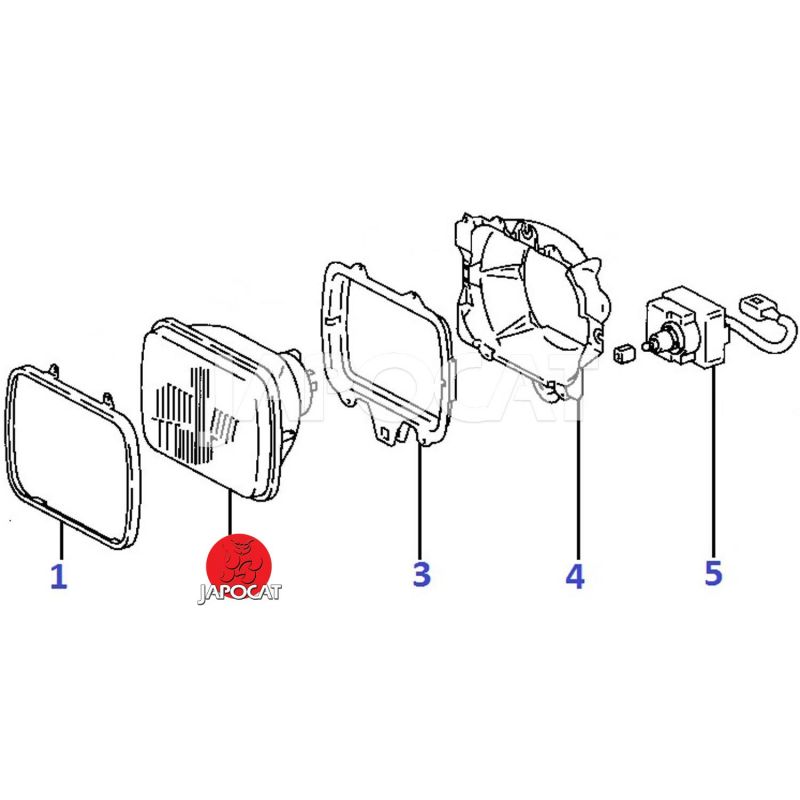 JAPOCAT

1

JAPOCAT

3

4

5