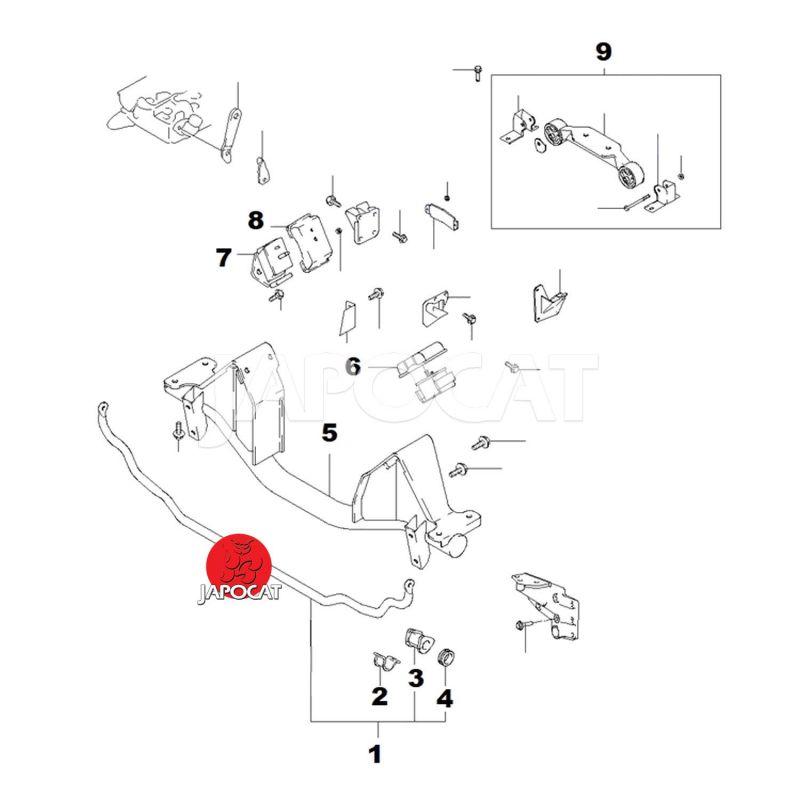 9
8
7
6
JAPOCAT
5
JAPOCAT
2
3
4
1