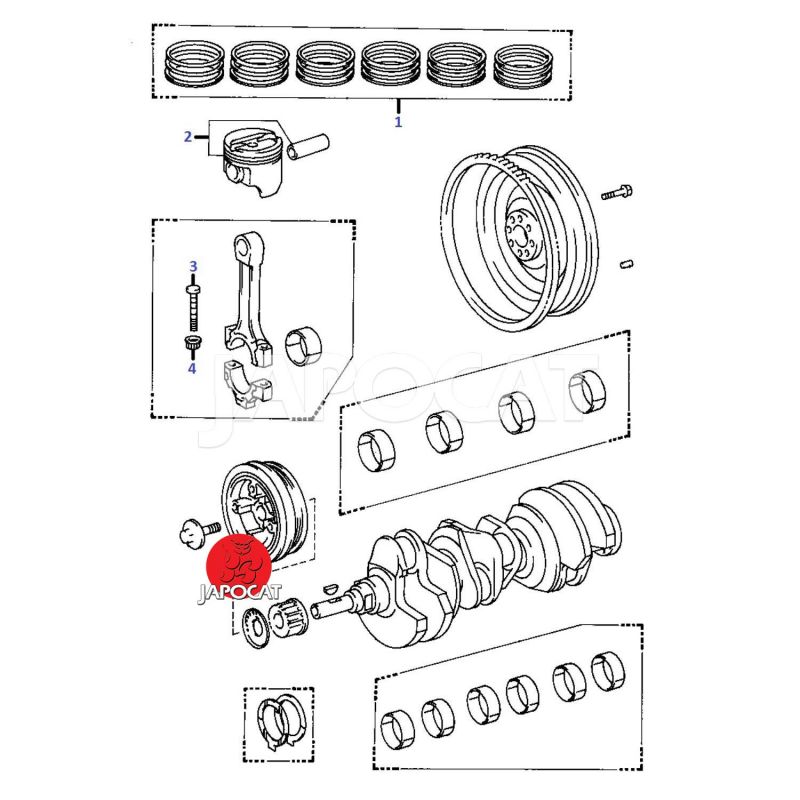 1
2
3
4
JAPOCAT
JAPOCAT