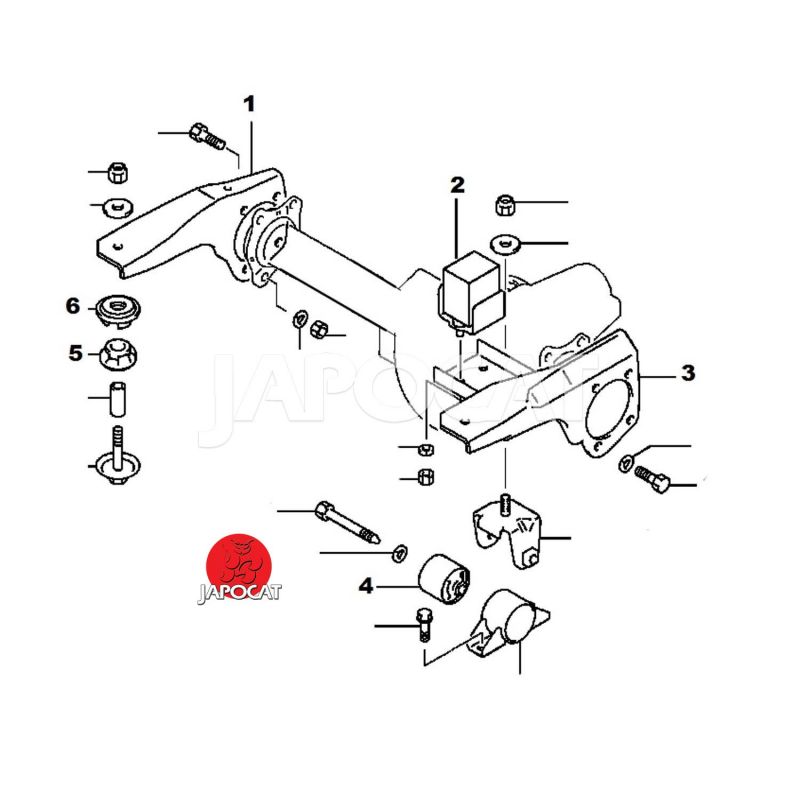 1

2

6

5

3

JAPOCAT

4

JAPOCAT